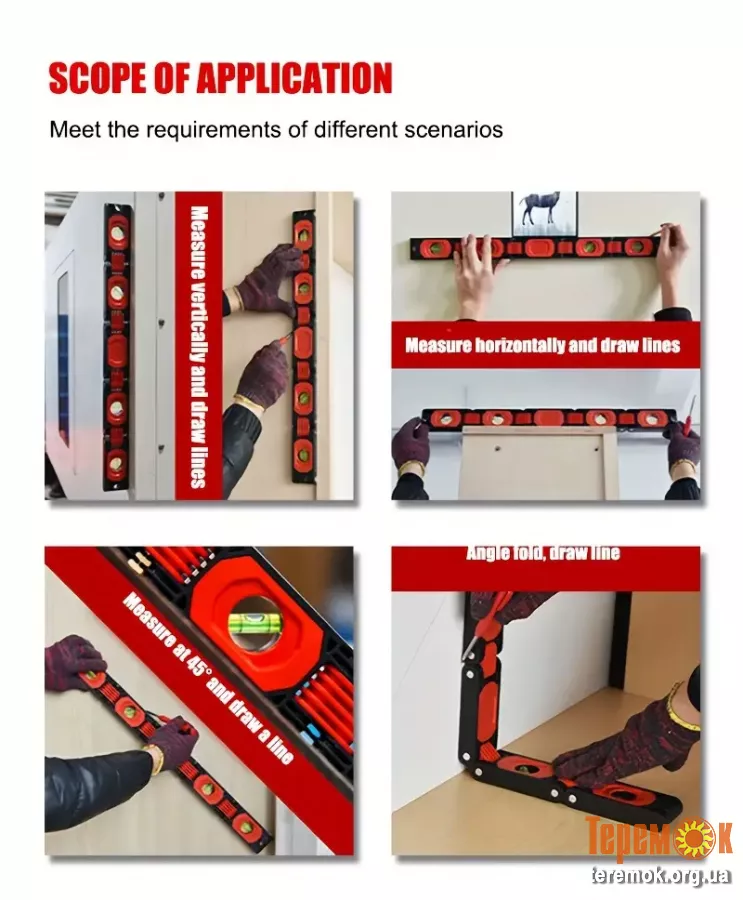 SCOPE OF APPLICATION

Meet the requirements of different scenarios

Measure vertically and draw lines

Measure horizontally and draw lines

Measure at 45° and draw a line

Angle fold, draw line

Теремок
teremok.org.ua