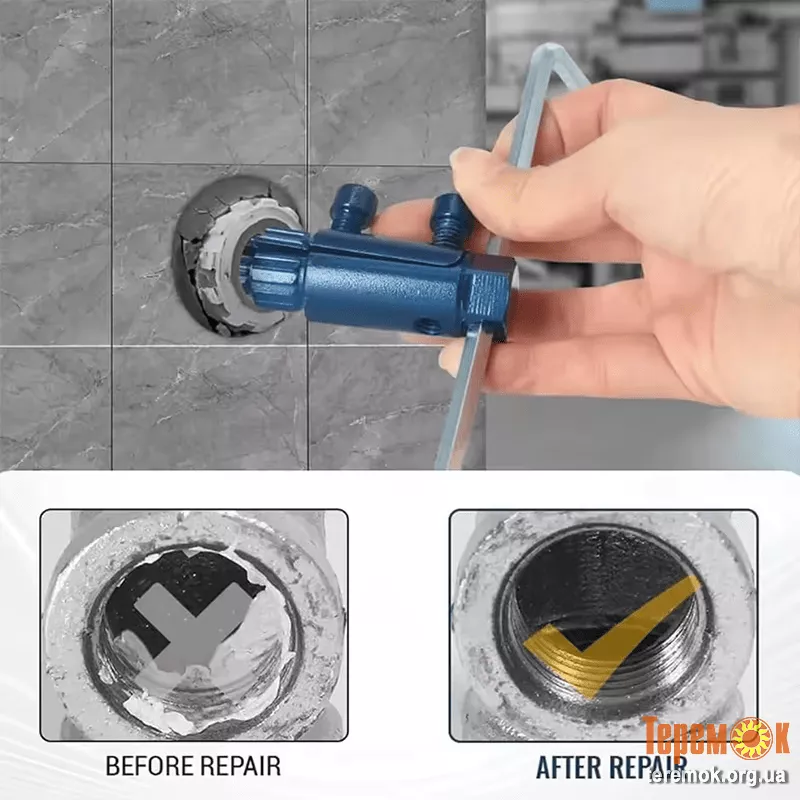 BEFORE REPAIR

AFTER REPAIR

Теремок
teremok.org.ua