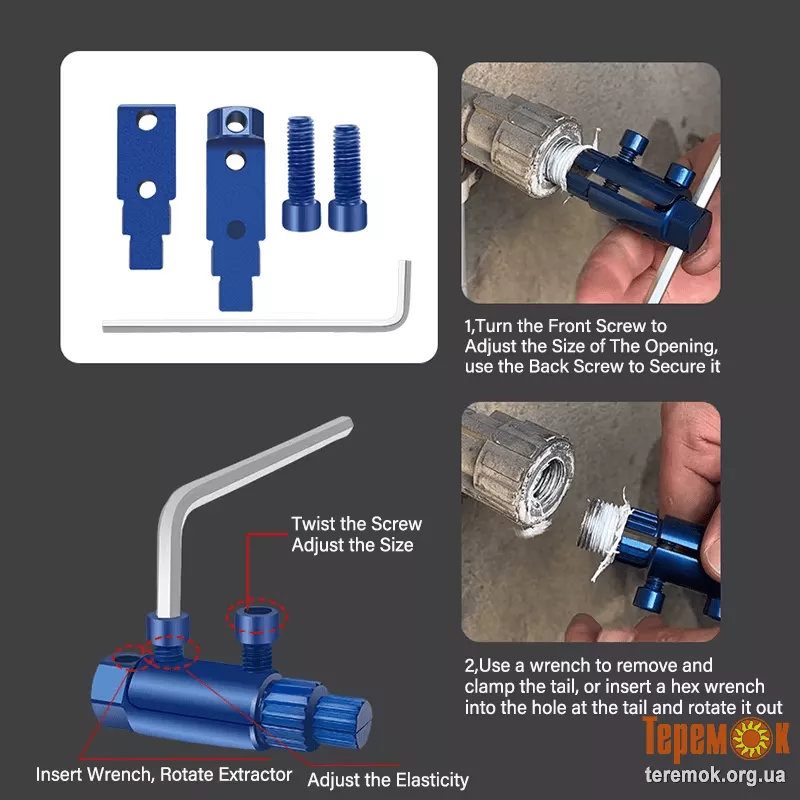 1,Turn the Front Screw to Adjust the Size of The Opening, use the Back Screw to Secure it

Twist the Screw
Adjust the Size

2,Use a wrench to remove and clamp the tail, or insert a hex wrench into the hole at the tail and rotate it out

Insert Wrench, Rotate Extractor

Adjust the Elasticity

Теремок
teremok.org.ua