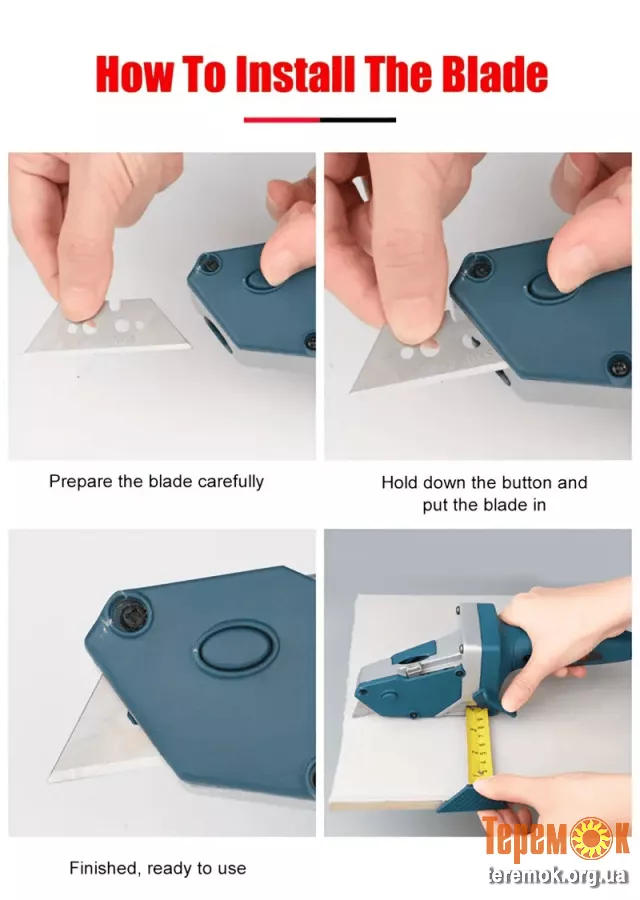 How To Install The Blade

Prepare the blade carefully

Hold down the button and put the blade in

Finished, ready to use

Теремок
teremok.org.ua