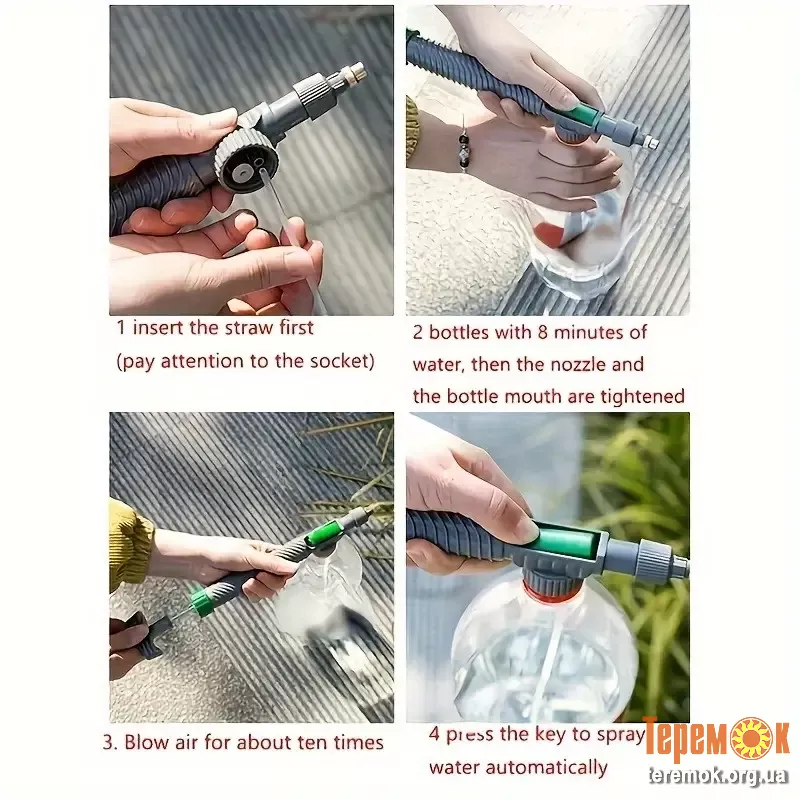 1 insert the straw first
(pay attention to the socket)

2 bottles with 8 minutes of water, then the nozzle and the bottle mouth are tightened

3. Blow air for about ten times

4 press the key to spray water automatically

Теремок
teremok.org.ua