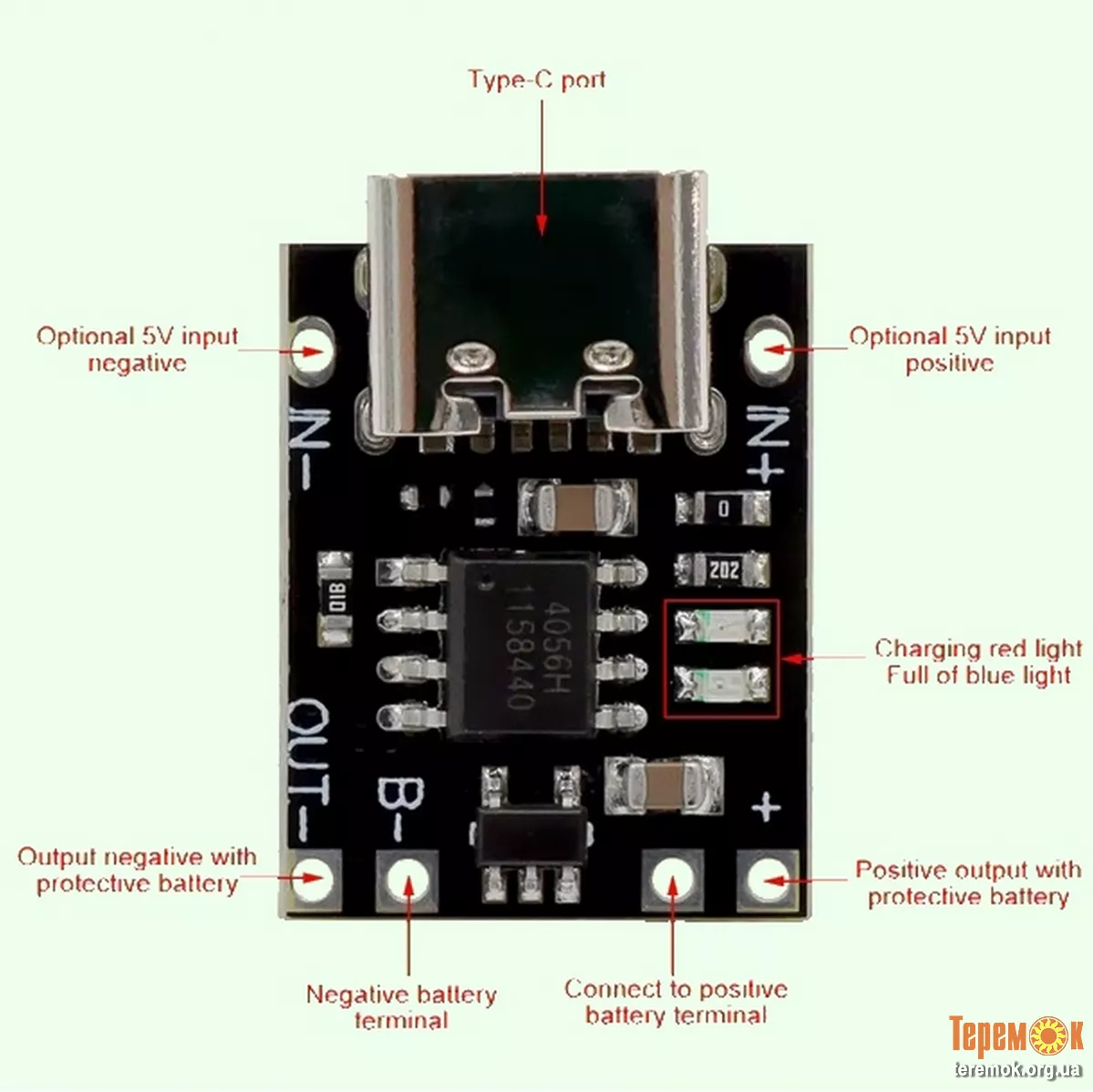 Type-C port

Optional 5V input negative

Optional 5V input positive

IN-

IN+

0

202

010

4056H
1158440

Charging red light
Full of blue light

OUT-

B-

+

Output negative with protective battery

Positive output with protective battery

Negative battery terminal

Connect to positive battery terminal

Теремок
teremok.org.ua