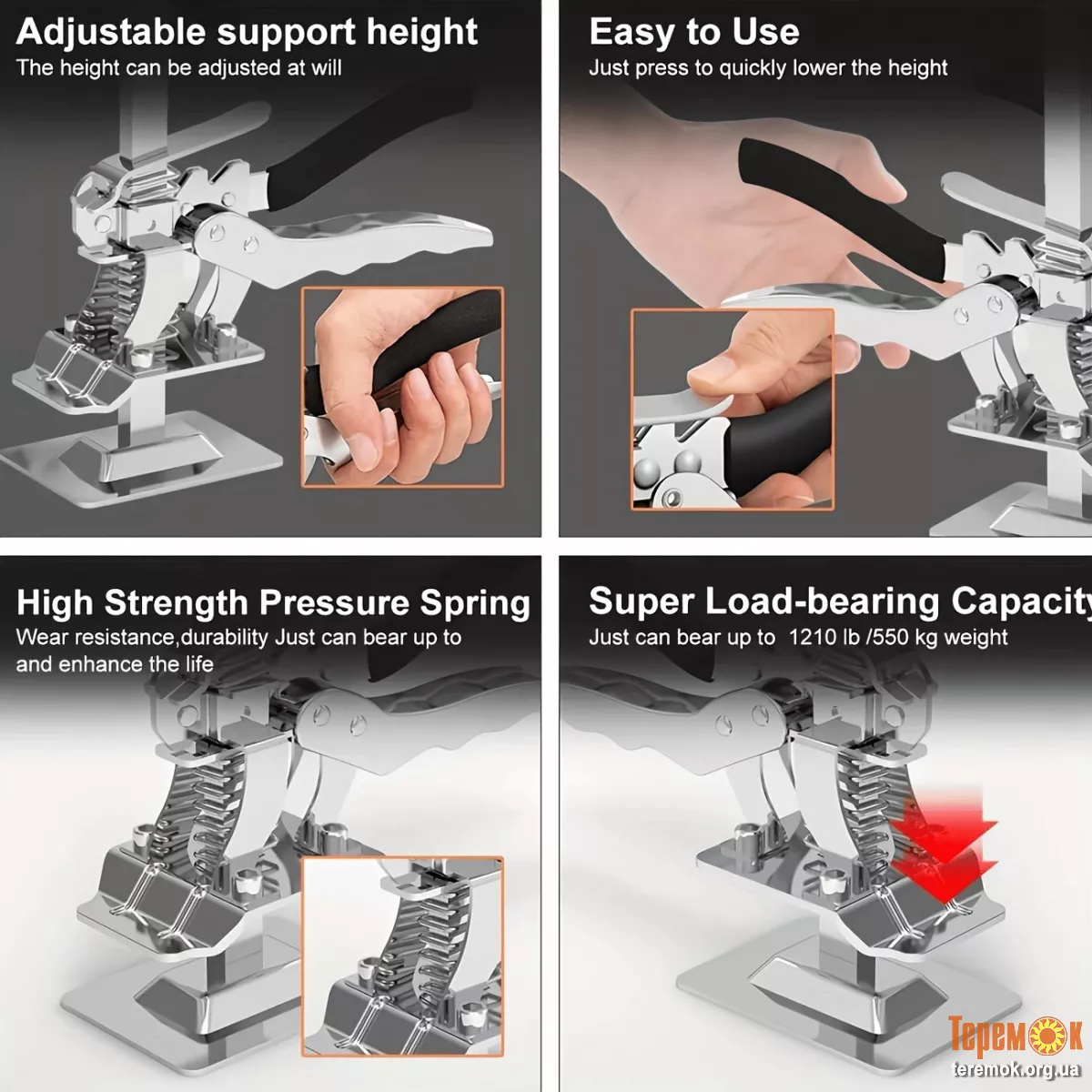 Adjustable support height
The height can be adjusted at will

Easy to Use
Just press to quickly lower the height

High Strength Pressure Spring
Wear resistance,durability Just can bear up to and enhance the life

Super Load-bearing Capacity
Just can bear up to 1210 lb /550 kg weight

Теремок
teremok.org.ua