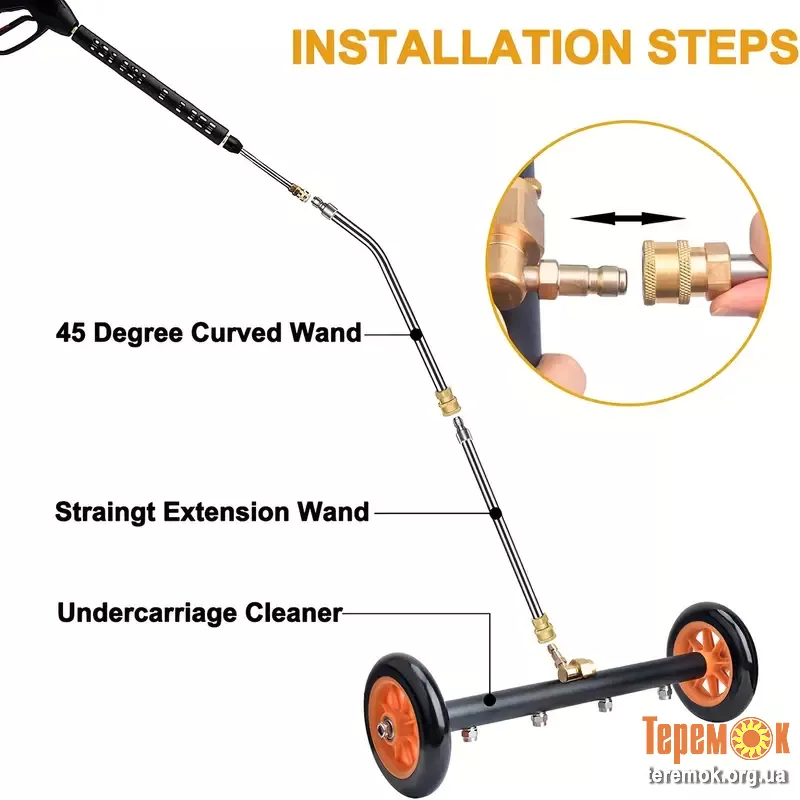 INSTALLATION STEPS

45 Degree Curved Wand

Straingt Extension Wand

Undercarriage Cleaner

Теремок
teremok.org.ua