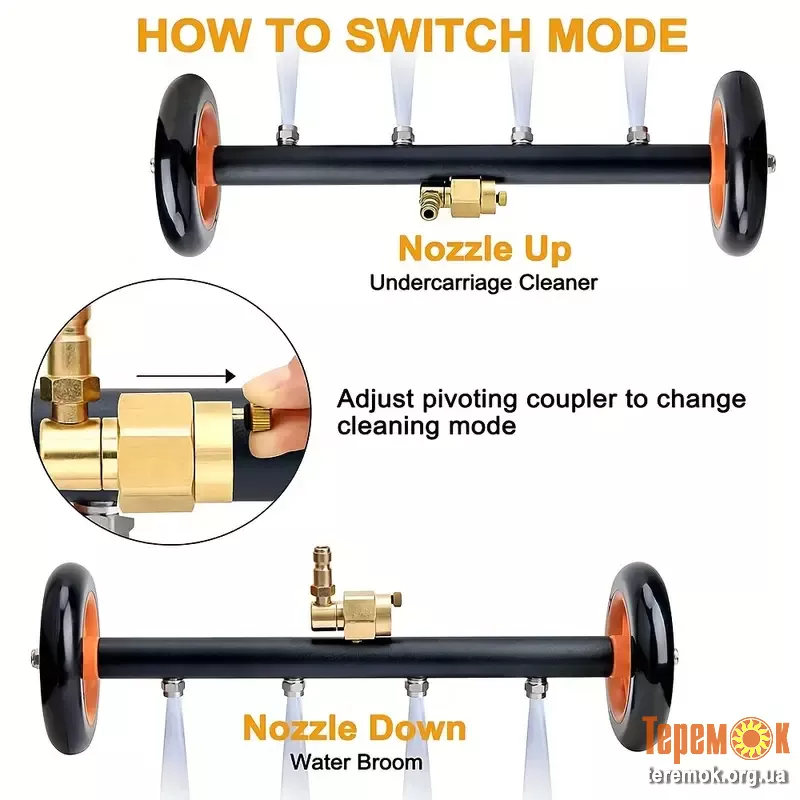 HOW TO SWITCH MODE

Nozzle Up
Undercarriage Cleaner

Adjust pivoting coupler to change cleaning mode

Nozzle Down
Water Broom

Теремок
teremok.org.ua