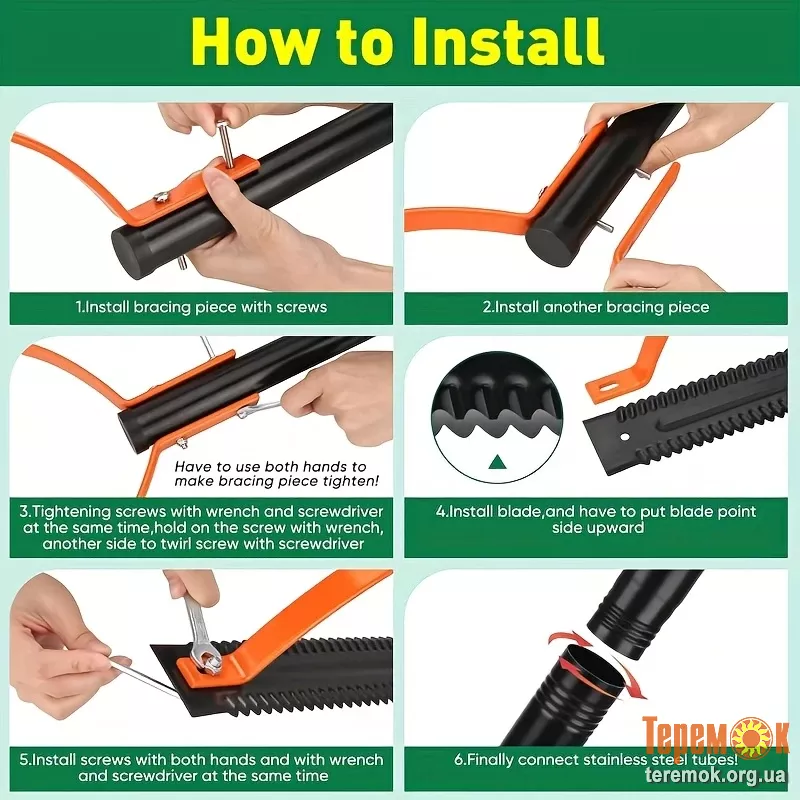 How to Install

1.Install bracing piece with screws

2.Install another bracing piece

Have to use both hands to make bracing piece tighten!

3.Tightening screws with wrench and screwdriver at the same time,hold on the screw with wrench, another side to twirl screw with screwdriver

4.Install blade,and have to put blade point side upward

5.Install screws with both hands and with wrench and screwdriver at the same time

6.Finally connect stainless steel tubes!

Теремок
teremok.org.ua