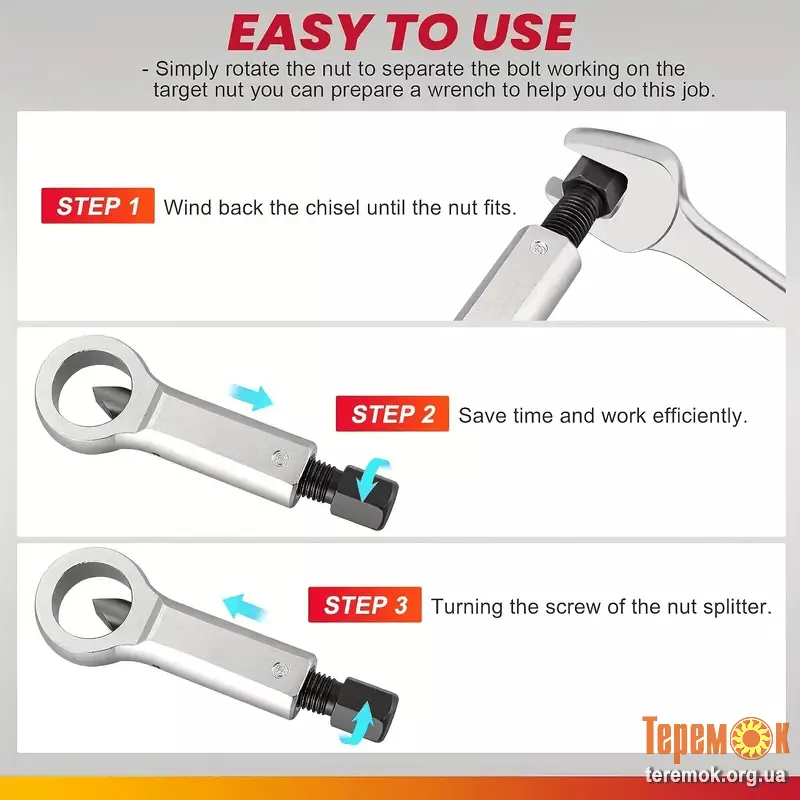 EASY TO USE

- Simply rotate the nut to separate the bolt working on the target nut you can prepare a wrench to help you do this job.

STEP 1 Wind back the chisel until the nut fits.

STEP 2 Save time and work efficiently.

STEP 3 Turning the screw of the nut splitter.

Теремок
teremok.org.ua