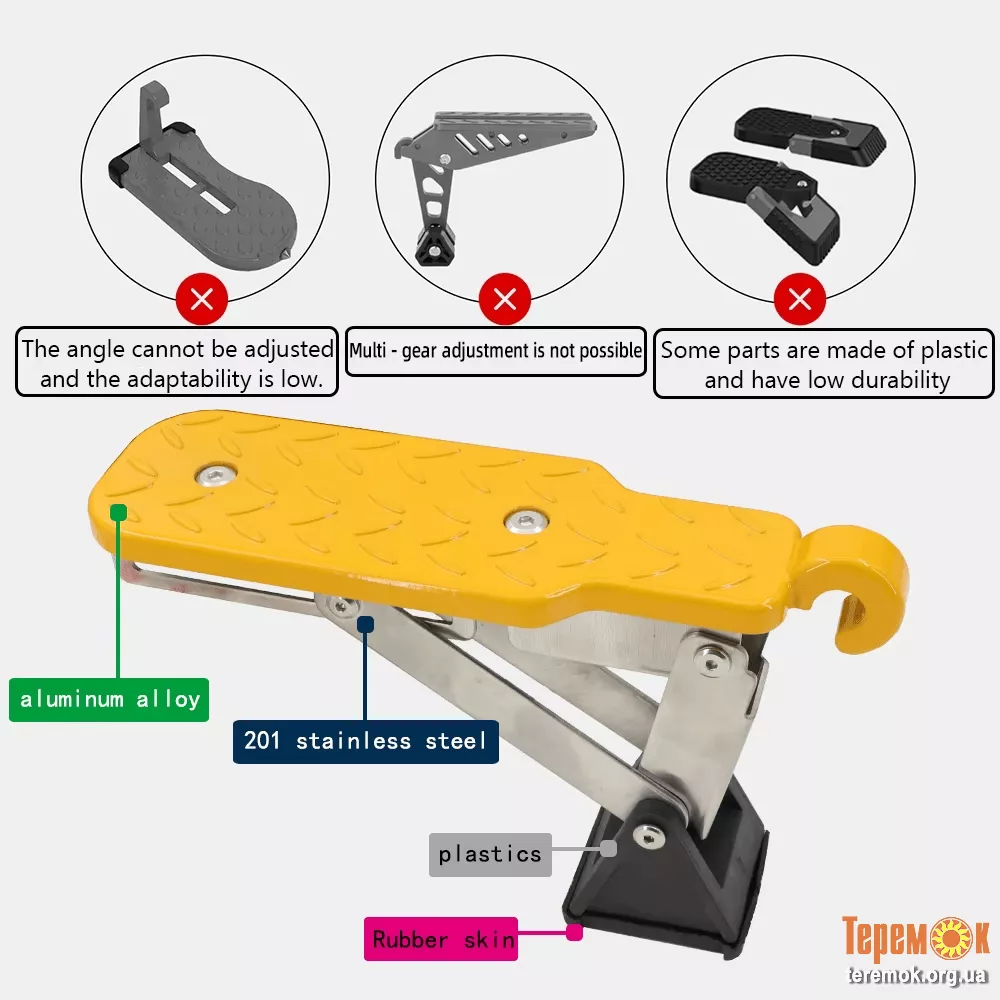 The angle cannot be adjusted and the adaptability is low.

Multi - gear adjustment is not possible

Some parts are made of plastic and have low durability

aluminum alloy

201 stainless steel

plastics

Rubber skin

Теремок
teremok.org.ua