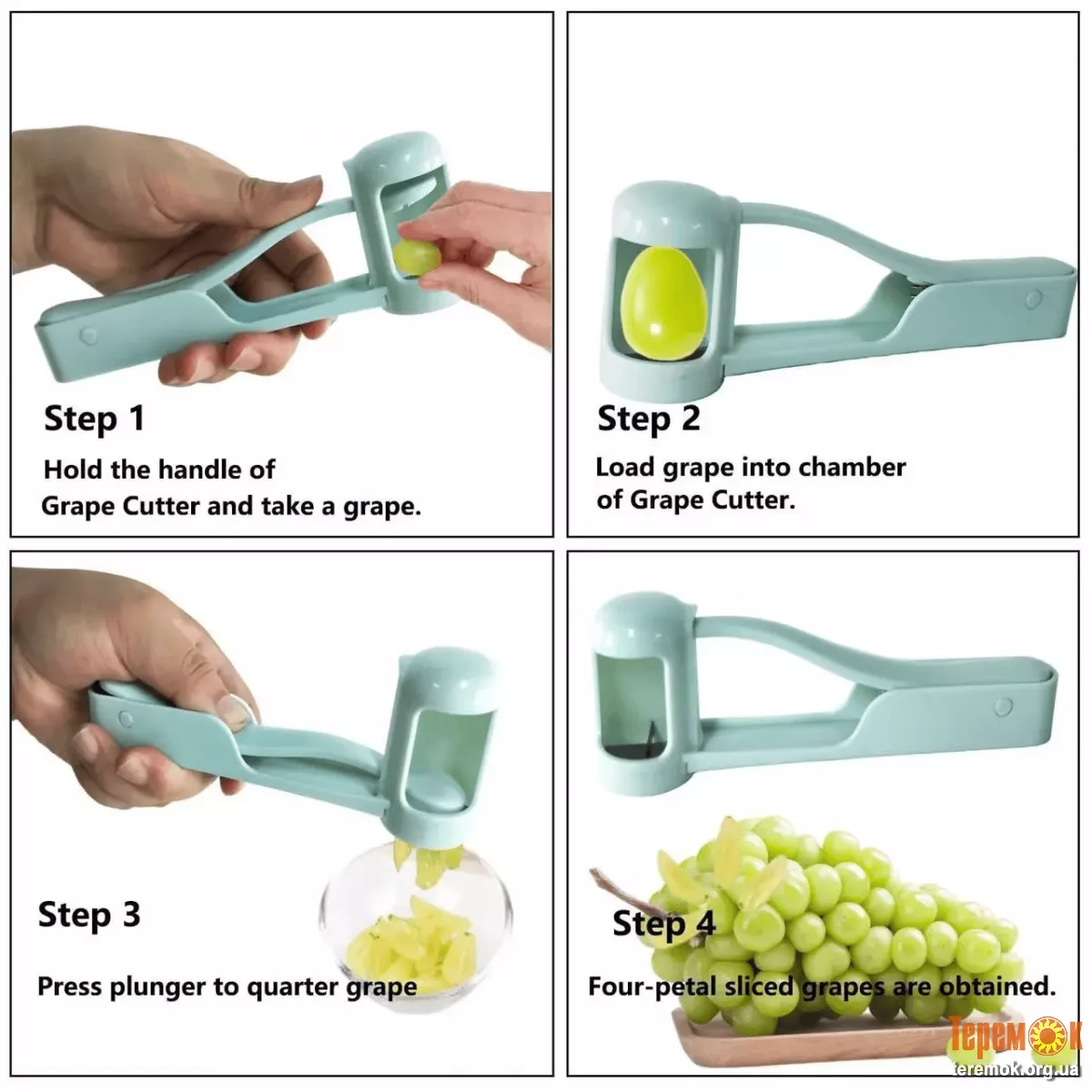 Step 1
Hold the handle of Grape Cutter and take a grape.

Step 2
Load grape into chamber of Grape Cutter.

Step 3
Press plunger to quarter grape

Step 4
Four-petal sliced grapes are obtained.

Теремок
teremok.org.ua