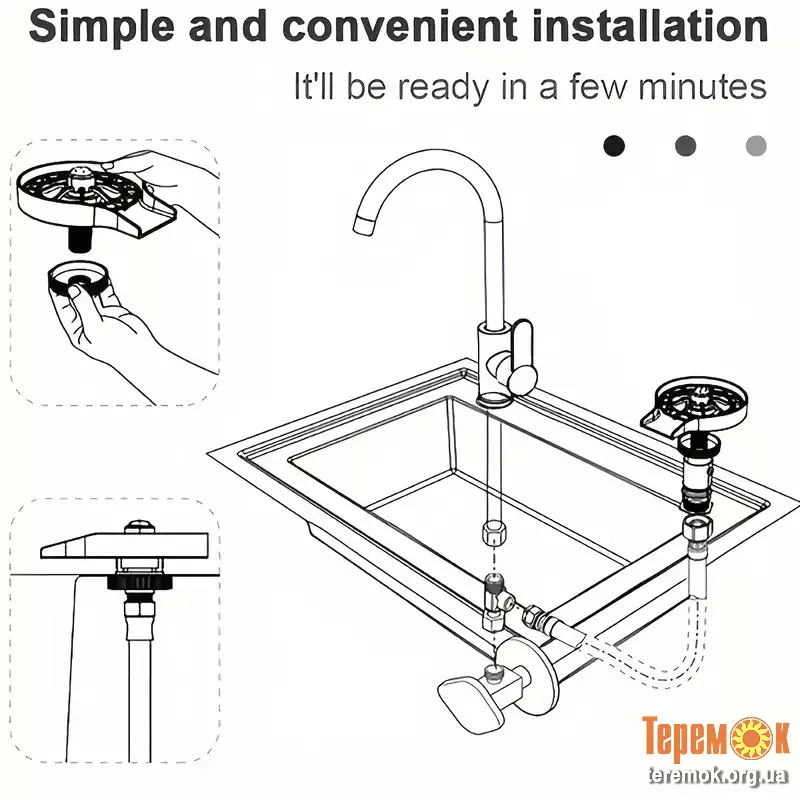 Simple and convenient installation

It'll be ready in a few minutes

Теремок
teremok.org.ua